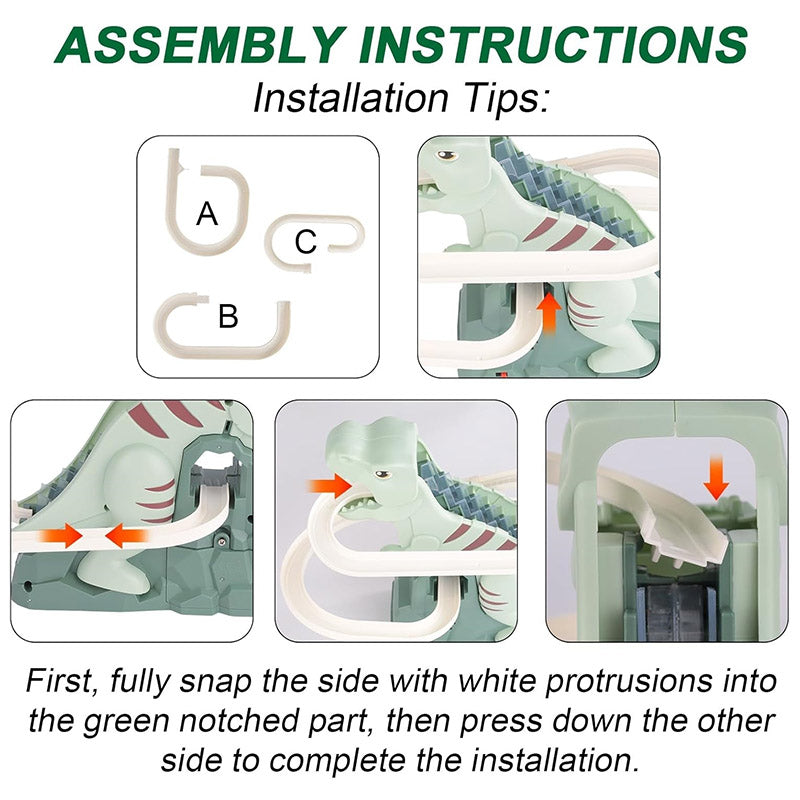 ASSEMBLY INSTRUCTIONS

Installation Tips:

A

C

B

First, fully snap the side with white protrusions into the green notched part, then press down the other side to complete the installation.